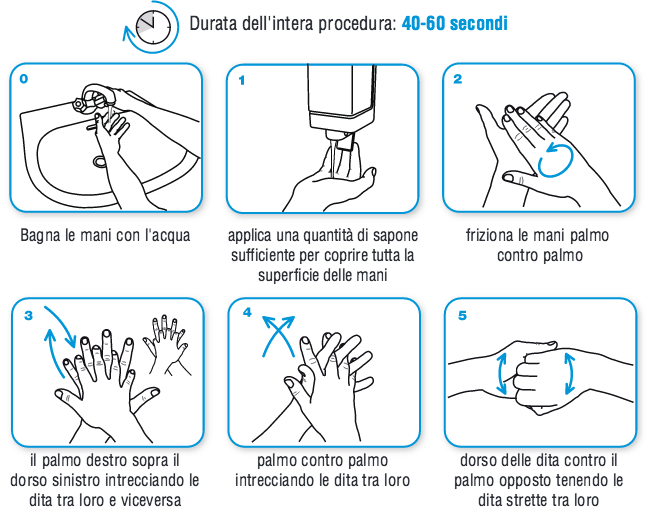 Durata dell'intera procedura: 40-60 secondi

0

Bagna le mani con l'acqua

1

applica una quantità di sapone sufficiente per coprire tutta la superficie delle mani

2

friziona le mani palmo contro palmo

3

il palmo destro sopra il dorso sinistro intrecciando le dita tra loro e viceversa

4

palmo contro palmo intrecciando le dita tra loro

5

dorso delle dita contro il palmo opposto tenendo le dita strette tra loro