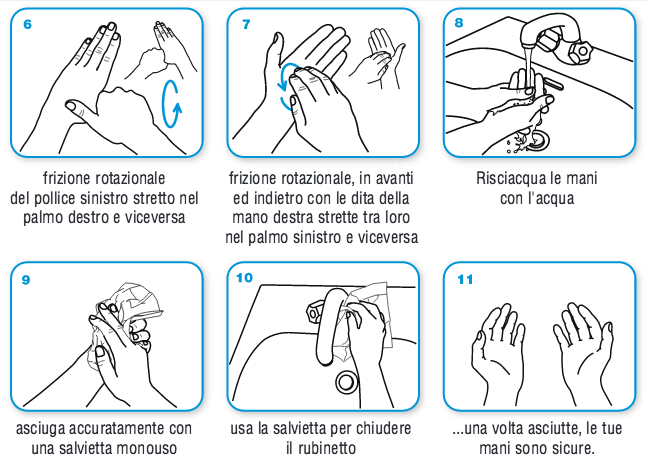 6

frizione rotazionale del pollice sinistro stretto nel palmo destro e viceversa

7

frizione rotazionale, in avanti ed indietro con le dita della mano destra strette tra loro nel palmo sinistro e viceversa

8

Risciacqua le mani con l'acqua

9

asciuga accuratamente con una salvietta monouso

10

usa la salvietta per chiudere il rubinetto

11

...una volta asciutte, le tue mani sono sicure.